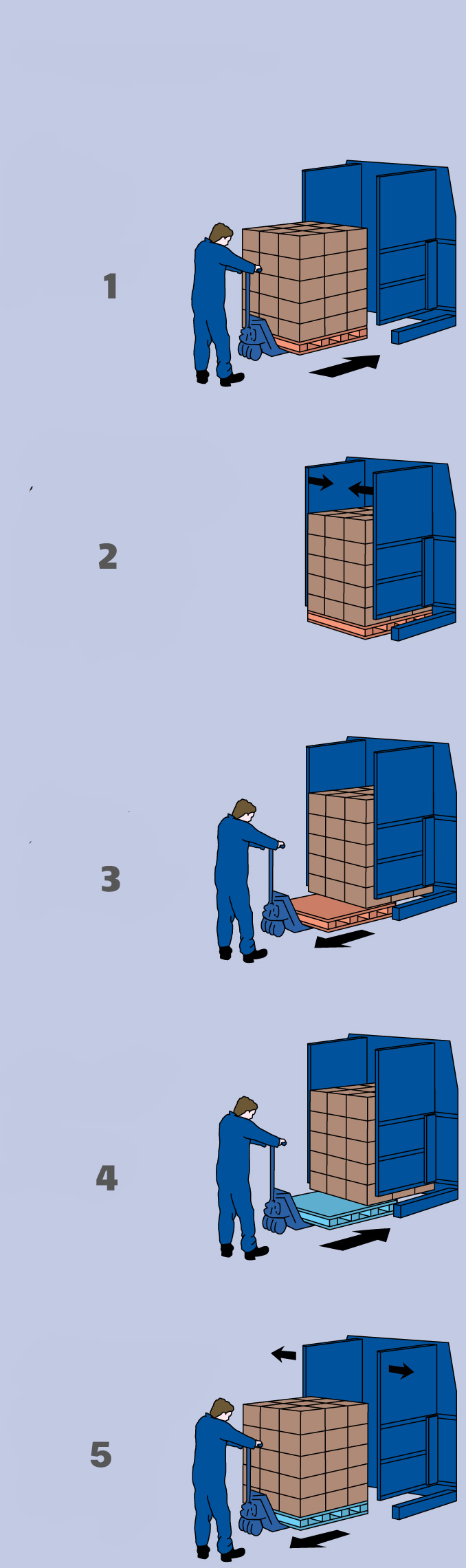 1

2

3

4

5